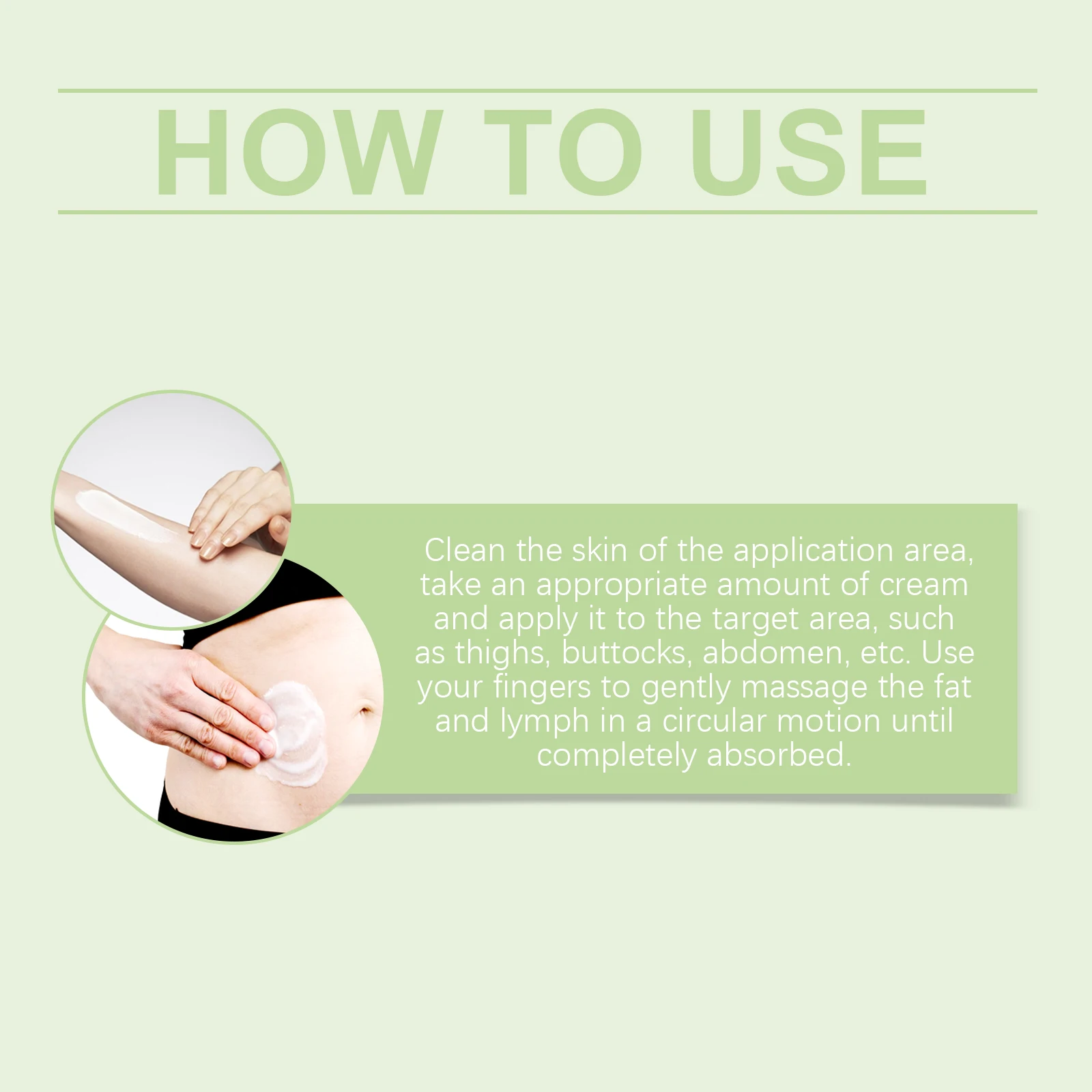 HOW TO USE

Clean the skin of the application area, take an appropriate amount of cream and apply it to the target area, such as thighs, buttocks, abdomen, etc. Use your fingers to gently massage the fat and lymph in a circular motion until completely absorbed.